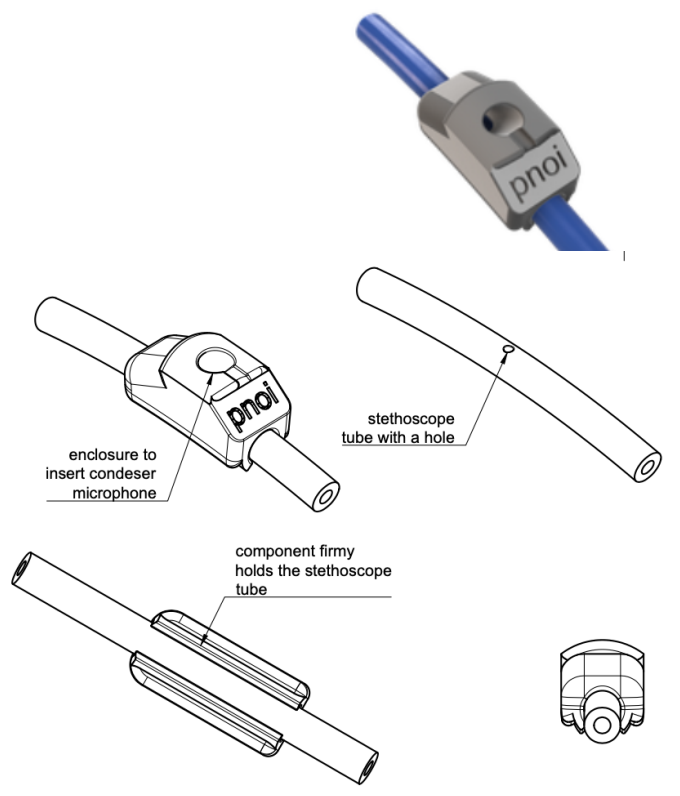 pnoi

pnoi

enclosure to insert condeser microphone

stethoscope tube with a hole

component firmy holds the stethoscope tube